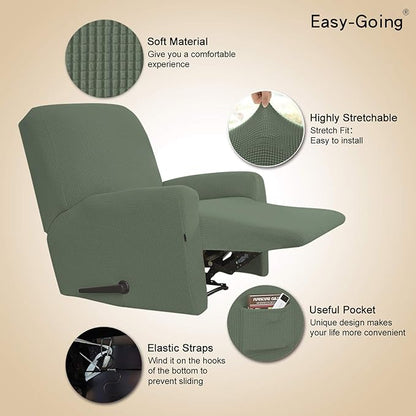 Easy-Going®

Soft Material
Give you a comfortable experience

Highly Stretchable
Stretch Fit:
Easy to install

Useful Pocket
Unique design makes your life more convenient

Elastic Straps
Wind it on the hooks of the bottom to prevent sliding