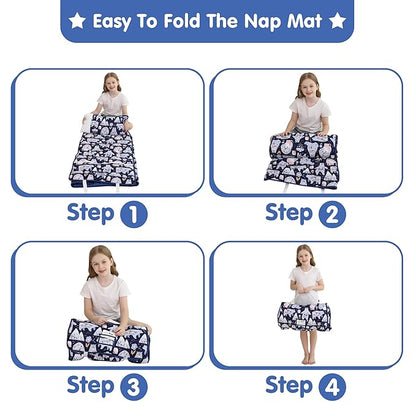 ★ Easy To Fold The Nap Mat ★

Step 1

Step 2

Step 3

Step 4