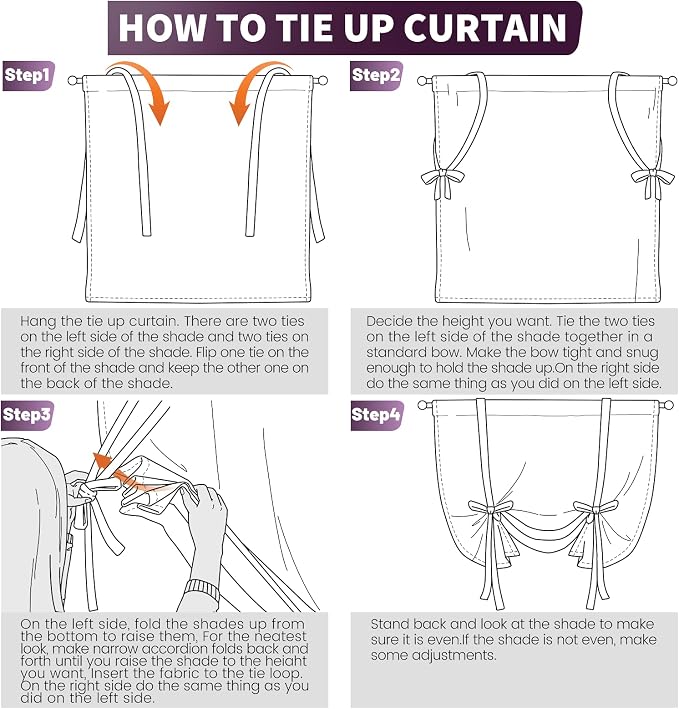 HOW TO TIE UP CURTAIN

Step1

Hang the tie up curtain. There are two ties on the left side of the shade and two ties on the right side of the shade. Flip one tie on the front of the shade and keep the other one on the back of the shade.

Step2

Decide the height you want. Tie the two ties on the left side of the shade together in a standard bow. Make the bow tight and snug enough to hold the shade up.On the right side do the same thing as you did on the left side.

Step3

On the left side, fold the shades up from the bottom to raise them, For the neatest look, make narrow accordion folds back and forth until you raise the shade to the height you want, Insert the fabric to the tie loop. On the right side do the same thing as you did on the left side.

Step4

Stand back and look at the shade to make sure it is even.If the shade is not even, make some adjustments.