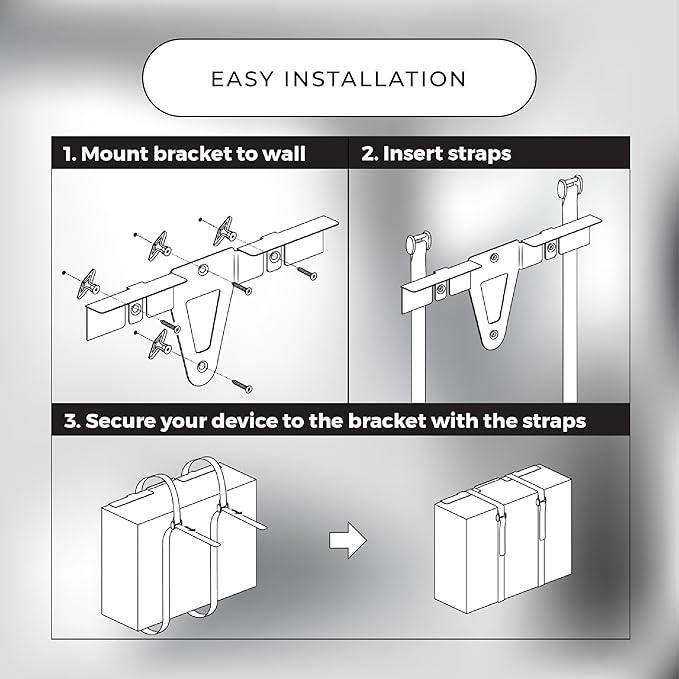 EASY INSTALLATION

1. Mount bracket to wall

2. Insert straps

3. Secure your device to the bracket with the straps