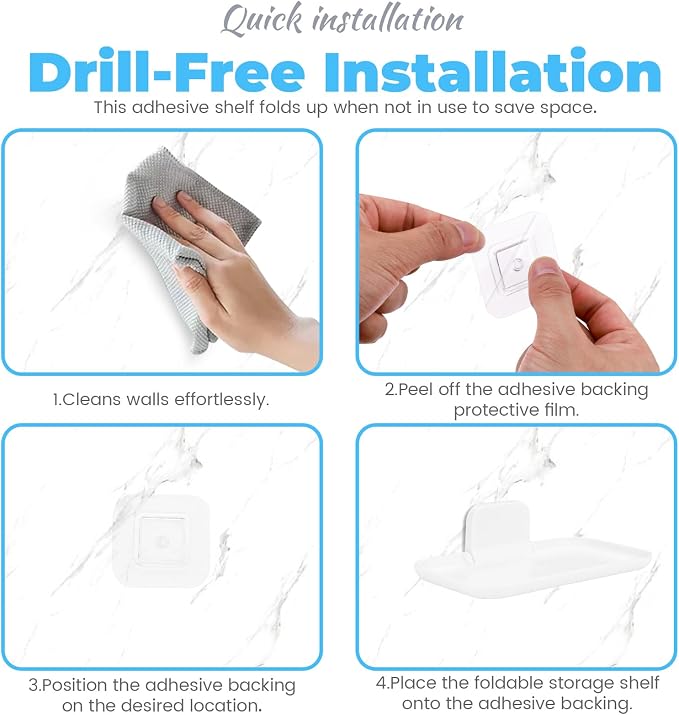 Quick installation

Drill-Free Installation

This adhesive shelf folds up when not in use to save space.

1.Cleans walls effortlessly.

2.Peel off the adhesive backing protective film.

3.Position the adhesive backing on the desired location.

4.Place the foldable storage shelf onto the adhesive backing.