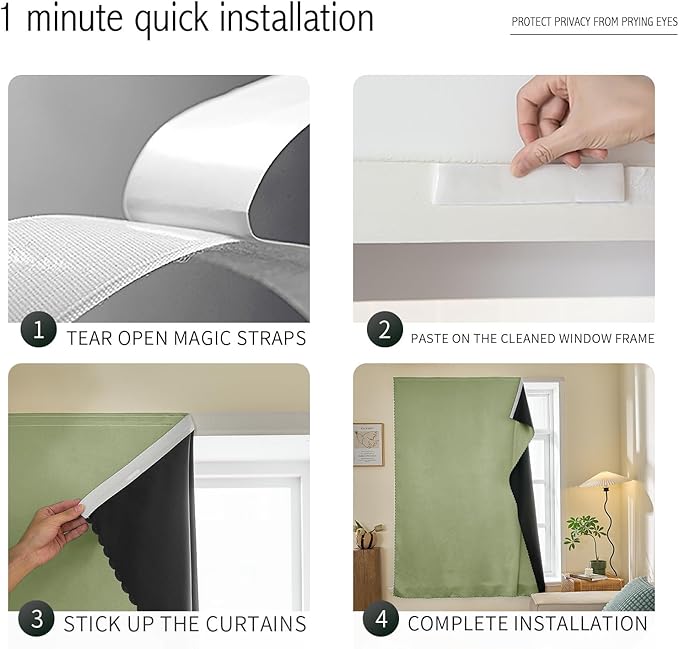 1 minute quick installation

PROTECT PRIVACY FROM PRYING EYES

1 TEAR OPEN MAGIC STRAPS

2 PASTE ON THE CLEANED WINDOW FRAME

3 STICK UP THE CURTAINS

4 COMPLETE INSTALLATION