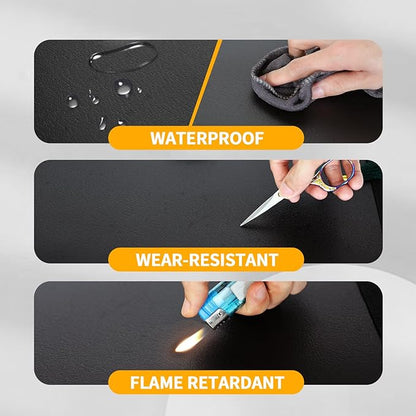 WATERPROOF

WEAR-RESISTANT

FLAME RETARDANT