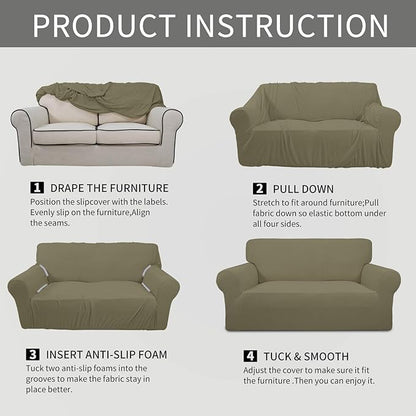 PRODUCT INSTRUCTION

1 DRAPE THE FURNITURE
Position the slipcover with the labels. Evenly slip on the furniture,Align the seams.

2 PULL DOWN
Stretch to fit around furniture;Pull fabric down so elastic bottom under all four sides.

3 INSERT ANTI-SLIP FOAM
Tuck two anti-slip foams into the grooves to make the fabric stay in place better.

4 TUCK & SMOOTH
Adjust the cover to make sure it fit the furniture .Then you can enjoy it.