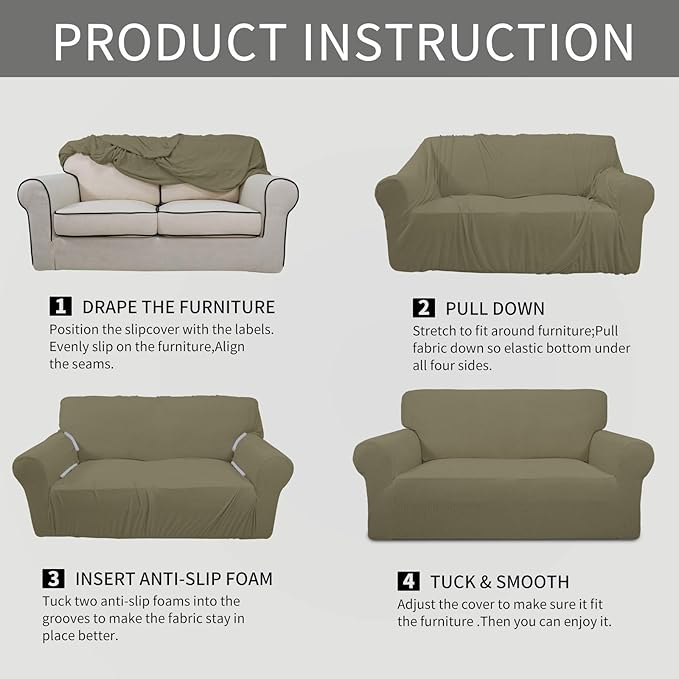 PRODUCT INSTRUCTION

1 DRAPE THE FURNITURE
Position the slipcover with the labels. Evenly slip on the furniture,Align the seams.

2 PULL DOWN
Stretch to fit around furniture;Pull fabric down so elastic bottom under all four sides.

3 INSERT ANTI-SLIP FOAM
Tuck two anti-slip foams into the grooves to make the fabric stay in place better.

4 TUCK & SMOOTH
Adjust the cover to make sure it fit the furniture .Then you can enjoy it.