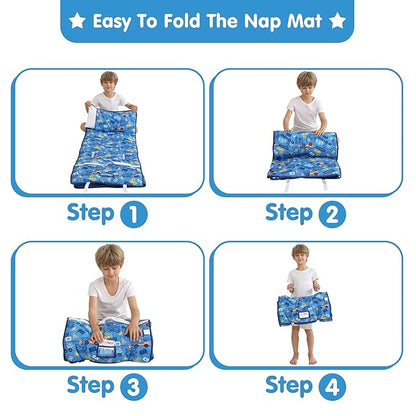 ★ Easy To Fold The Nap Mat ★

Step 1

Step 2

Step 3

Step 4