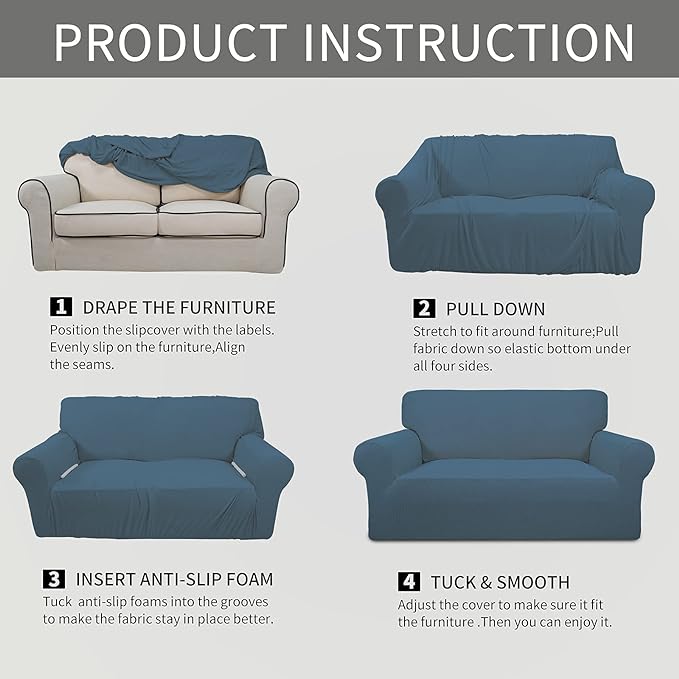 PRODUCT INSTRUCTION

1 DRAPE THE FURNITURE
Position the slipcover with the labels. Evenly slip on the furniture,Align the seams.

2 PULL DOWN
Stretch to fit around furniture;Pull fabric down so elastic bottom under all four sides.

3 INSERT ANTI-SLIP FOAM
Tuck anti-slip foams into the grooves to make the fabric stay in place better.

4 TUCK & SMOOTH
Adjust the cover to make sure it fit the furniture .Then you can enjoy it.