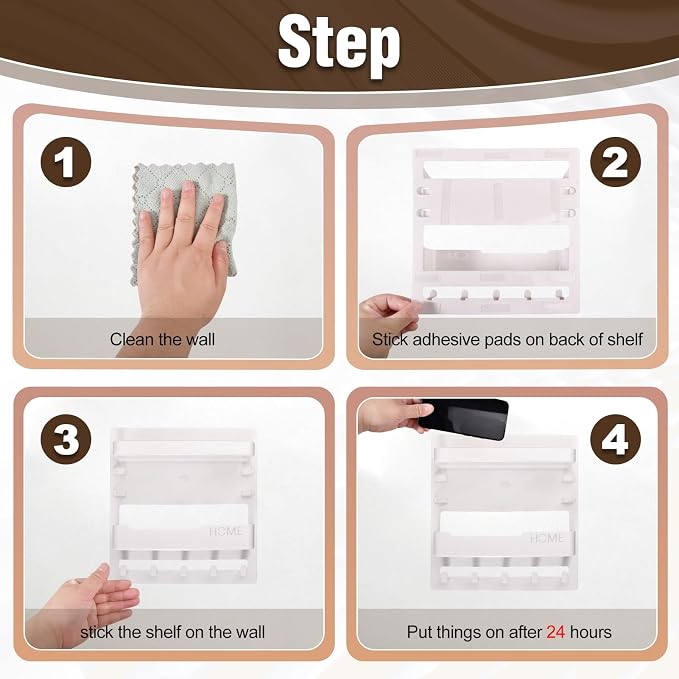 Step

1

Clean the wall

2

Stick adhesive pads on back of shelf

3

HOME

stick the shelf on the wall

4

HOME

Put things on after 24 hours