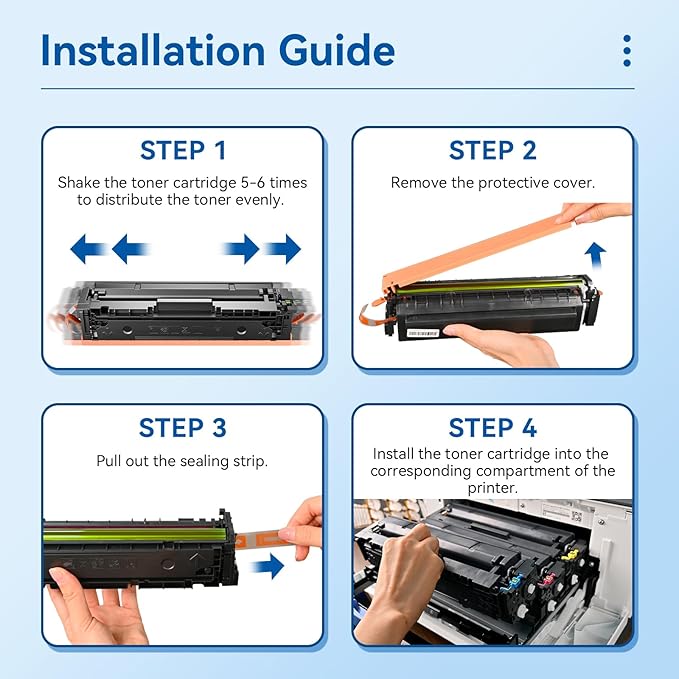 Installation Guide

STEP 1

Shake the toner cartridge 5-6 times to distribute the toner evenly.

STEP 2

Remove the protective cover.

STEP 3

Pull out the sealing strip.

STEP 4

Install the toner cartridge into the corresponding compartment of the printer.