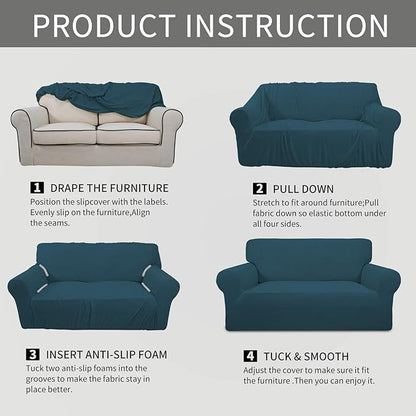 PRODUCT INSTRUCTION

1 DRAPE THE FURNITURE
Position the slipcover with the labels. Evenly slip on the furniture,Align the seams.

2 PULL DOWN
Stretch to fit around furniture;Pull fabric down so elastic bottom under all four sides.

3 INSERT ANTI-SLIP FOAM
Tuck two anti-slip foams into the grooves to make the fabric stay in place better.

4 TUCK & SMOOTH
Adjust the cover to make sure it fit the furniture .Then you can enjoy it.