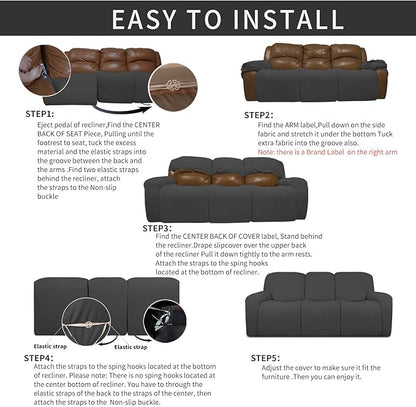 EASY TO INSTALL

STEP1:
Eject pedal of recliner,Find the CENTER BACK OF SEAT Piece, Pulling until the footrest to seat, tuck the excess material and the elastic straps into the groove between the back and the arms .Find two elastic straps behind the recliner, attach the straps to the Non-slip buckle

STEP2:
Find the ARM label,Pull down on the side fabric and stretch it under the bottom Tuck extra fabric into the groove also.
Note: there is a Brand Label on the right arm

STEP3:
Find the CENTER BACK OF COVER label, Stand behind the recliner.Drape slipcover over the upper back of the recliner Pull it down tightly to the arm rests. Attach the straps to the sping hooks located at the bottom of recliner.

Elastic strap
Elastic strap

STEP4:
Attach the straps to the sping hooks located at the bottom of recliner. Please note: There is no sping hooks located at the center bottom of recliner. You have to through the elastic straps of the back to the straps of the center, then attach the straps to the Non-slip buckle.

STEP5:
Adjust the cover to make sure it fit the furniture .Then you can enjoy it.