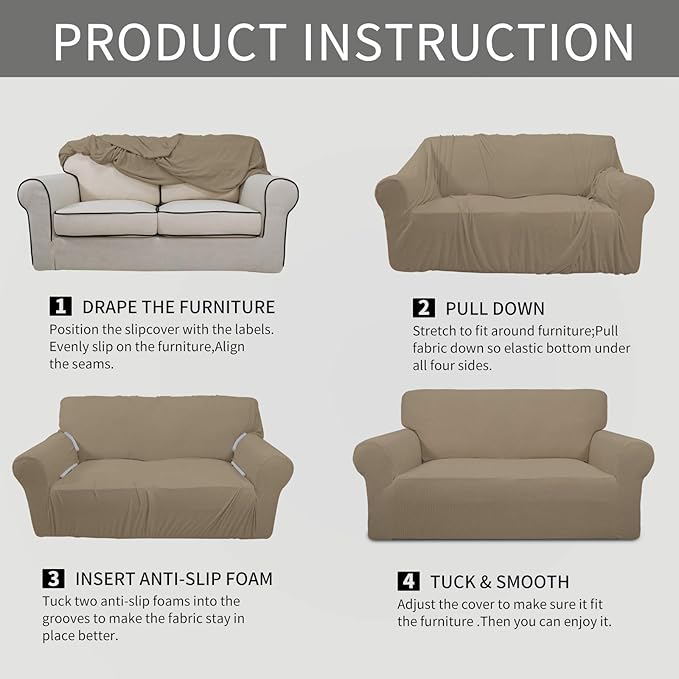 PRODUCT INSTRUCTION

1 DRAPE THE FURNITURE
Position the slipcover with the labels. Evenly slip on the furniture,Align the seams.

2 PULL DOWN
Stretch to fit around furniture;Pull fabric down so elastic bottom under all four sides.

3 INSERT ANTI-SLIP FOAM
Tuck two anti-slip foams into the grooves to make the fabric stay in place better.

4 TUCK & SMOOTH
Adjust the cover to make sure it fit the furniture .Then you can enjoy it.