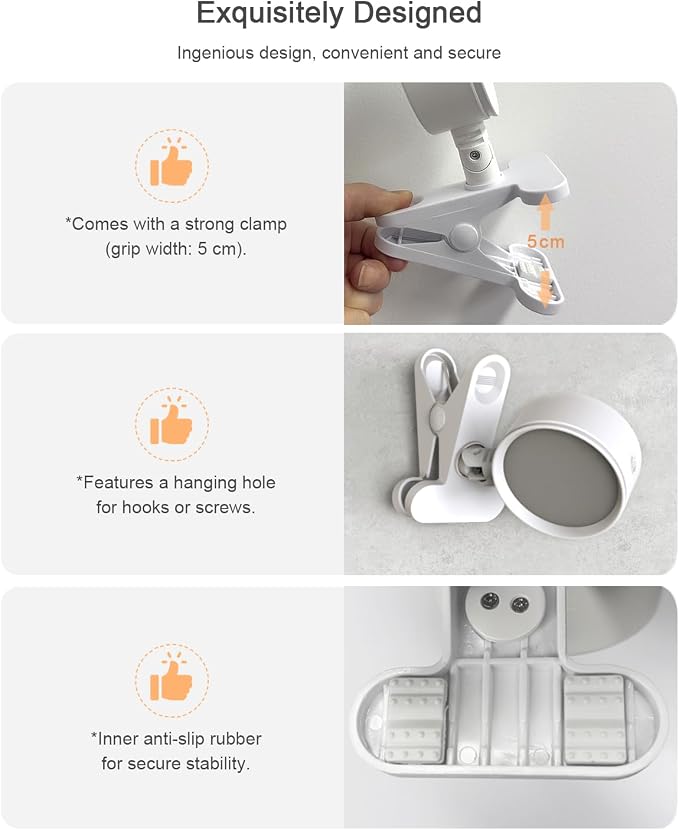 Exquisitely Designed

Ingenious design, convenient and secure

*Comes with a strong clamp (grip width: 5 cm).

5cm

*Features a hanging hole for hooks or screws.

*Inner anti-slip rubber for secure stability.