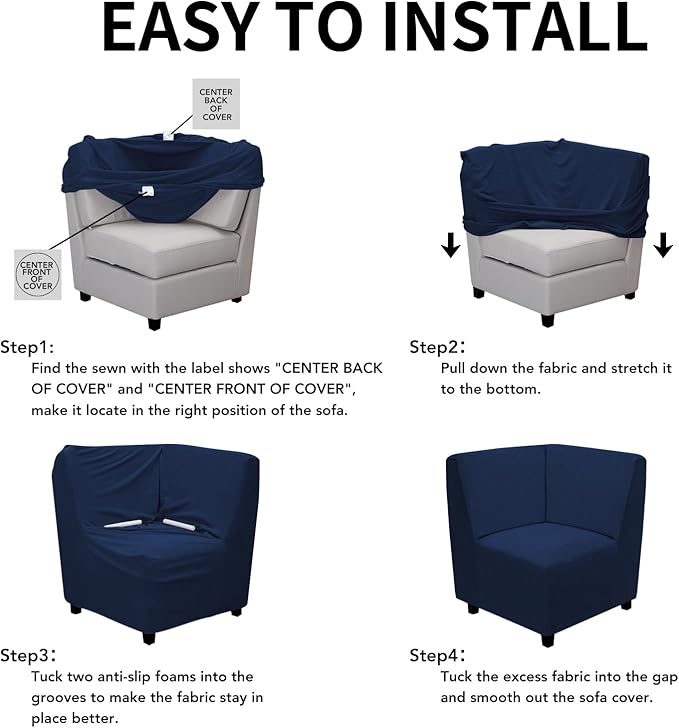 EASY TO INSTALL

CENTER BACK OF COVER

CENTER FRONT OF COVER

Step1:
Find the sewn with the label shows "CENTER BACK OF COVER" and "CENTER FRONT OF COVER", make it locate in the right position of the sofa.

Step2:
Pull down the fabric and stretch it to the bottom.

Step3:
Tuck two anti-slip foams into the grooves to make the fabric stay in place better.

Step4:
Tuck the excess fabric into the gap and smooth out the sofa cover.