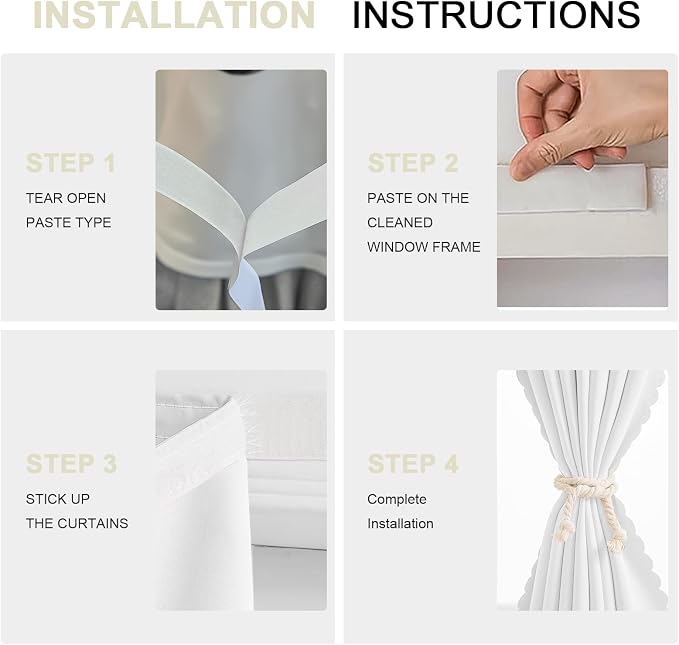 INSTALLATION INSTRUCTIONS

STEP 1
TEAR OPEN PASTE TYPE

STEP 2
PASTE ON THE CLEANED WINDOW FRAME

STEP 3
STICK UP THE CURTAINS

STEP 4
Complete Installation