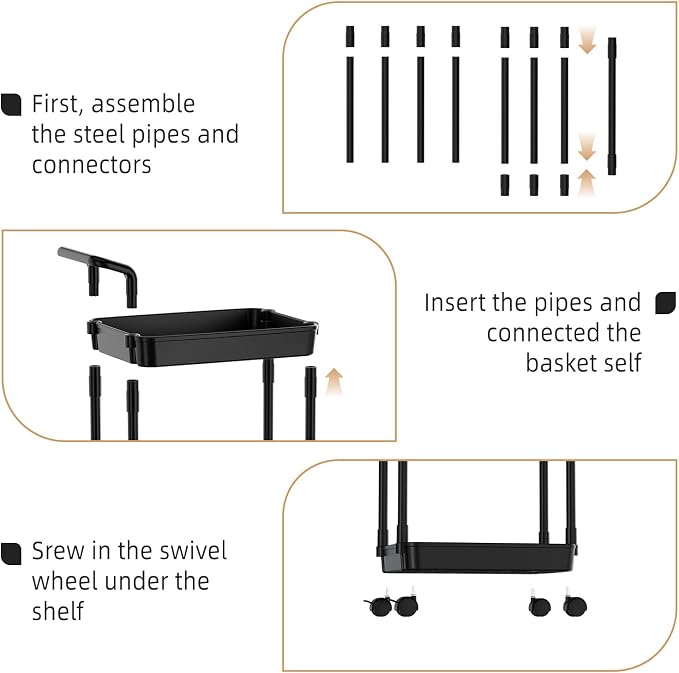 First, assemble the steel pipes and connectors

Insert the pipes and connected the basket self

Srew in the swivel wheel under the shelf