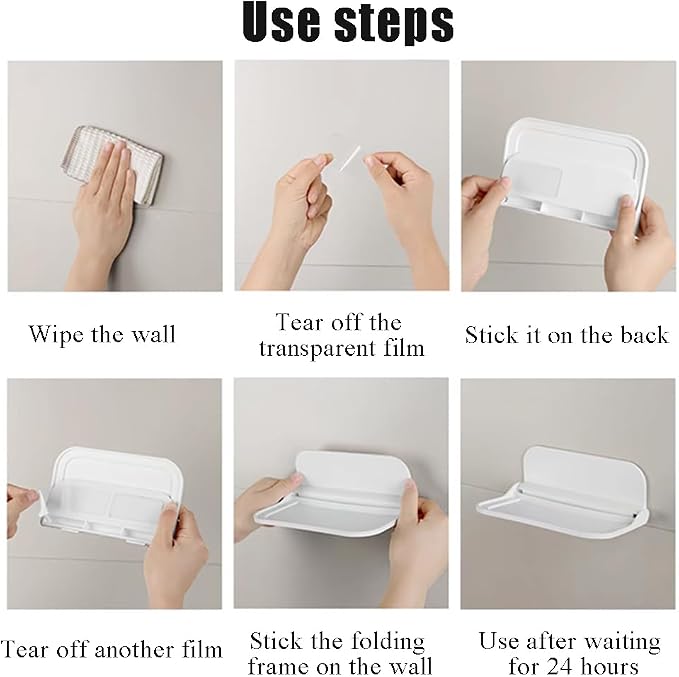 Use steps

Wipe the wall

Tear off the transparent film

Stick it on the back

Tear off another film

Stick the folding frame on the wall

Use after waiting for 24 hours