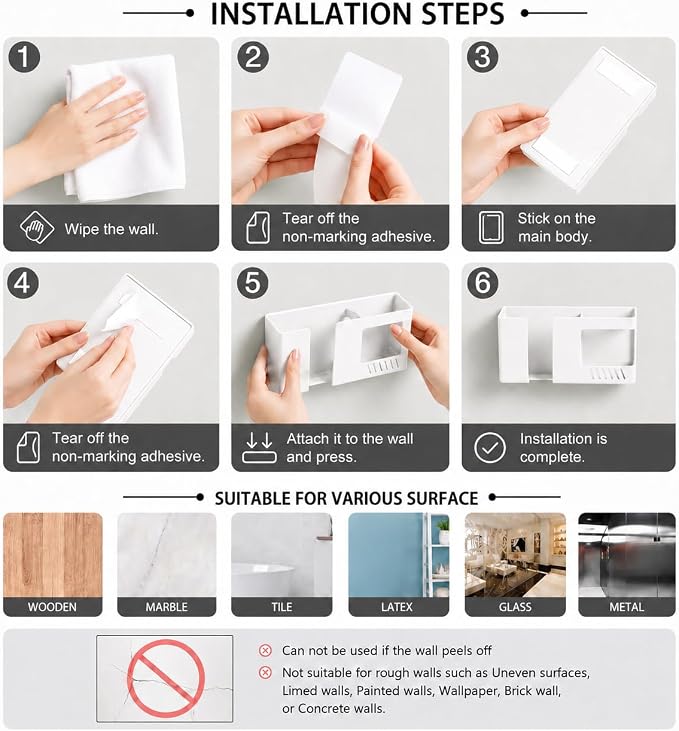 INSTALLATION STEPS

1
Wipe the wall.

2
Tear off the non-marking adhesive.

3
Stick on the main body.

4
Tear off the non-marking adhesive.

5
Attach it to the wall and press.

6
Installation is complete.

SUITABLE FOR VARIOUS SURFACE

WOODEN
MARBLE
TILE
LATEX
GLASS
METAL

Can not be used if the wall peels off
Not suitable for rough walls such as Uneven surfaces, Limed walls, Painted walls, Wallpaper, Brick wall, or Concrete walls.