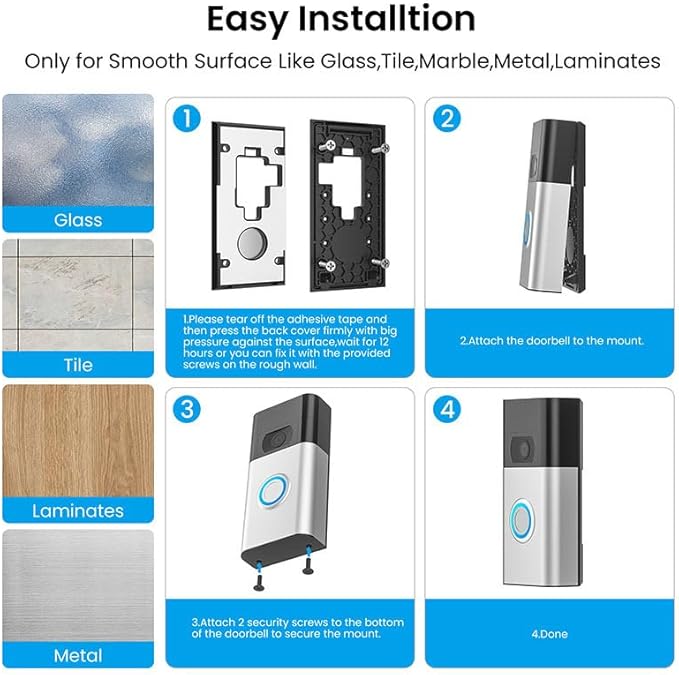 Easy Installtion

Only for Smooth Surface Like Glass,Tile,Marble,Metal,Laminates

Glass

Tile

Laminates

Metal

1

1.Please tear off the adhesive tape and then press the back cover firmly with big pressure against the surface,wait for 12 hours or you can fix it with the provided screws on the rough wall.

2

2.Attach the doorbell to the mount.

3

3.Attach 2 security screws to the bottom of the doorbell to secure the mount.

4

4.Done