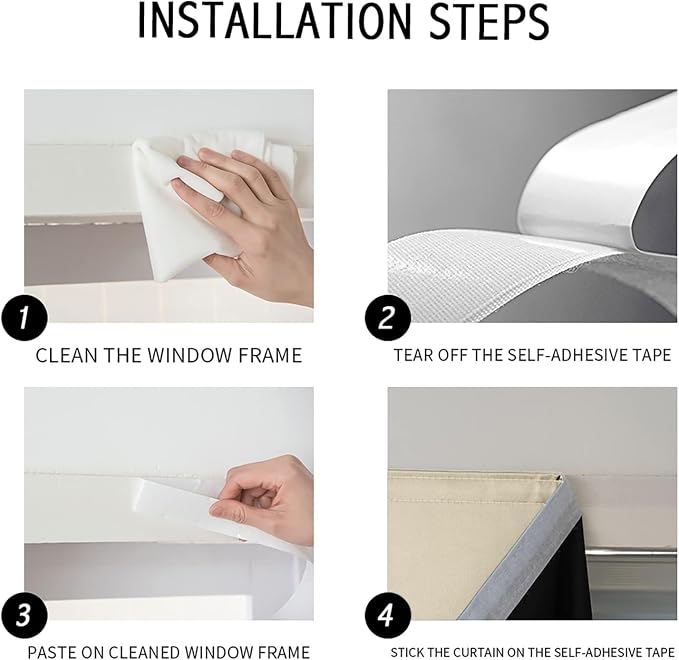 INSTALLATION STEPS

1

CLEAN THE WINDOW FRAME

2

TEAR OFF THE SELF-ADHESIVE TAPE

3

PASTE ON CLEANED WINDOW FRAME

4

STICK THE CURTAIN ON THE SELF-ADHESIVE TAPE