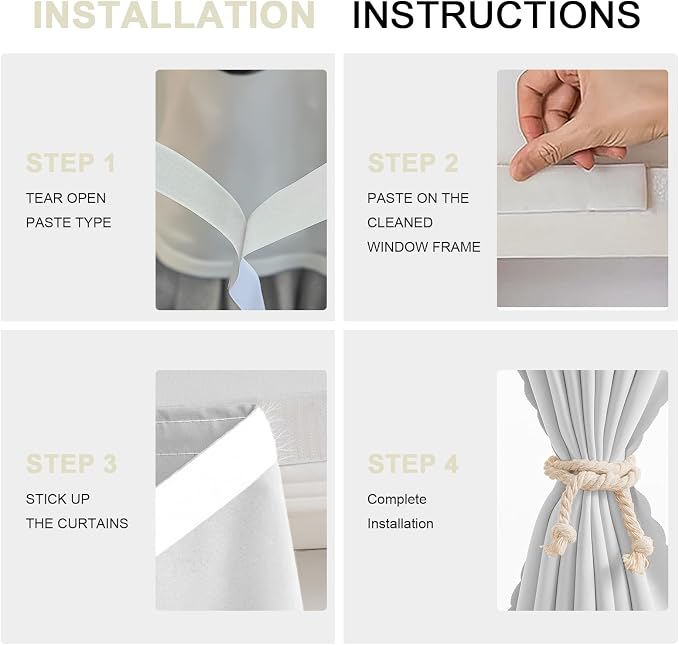 INSTALLATION INSTRUCTIONS

STEP 1
TEAR OPEN PASTE TYPE

STEP 2
PASTE ON THE CLEANED WINDOW FRAME

STEP 3
STICK UP THE CURTAINS

STEP 4
Complete Installation