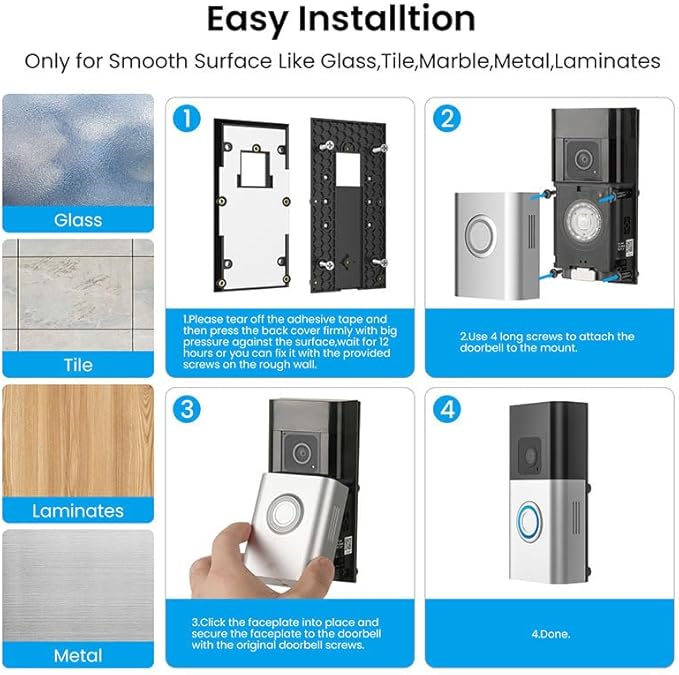 Easy Installtion

Only for Smooth Surface Like Glass,Tile,Marble,Metal,Laminates

Glass

Tile

Laminates

Metal

1

1.Please tear off the adhesive tape and then press the back cover firmly with big pressure against the surface,wait for 12 hours or you can fix it with the provided screws on the rough wall.

2

2.Use 4 long screws to attach the doorbell to the mount.

3

3.Click the faceplate into place and secure the faceplate to the doorbell with the original doorbell screws.

4

4.Done.