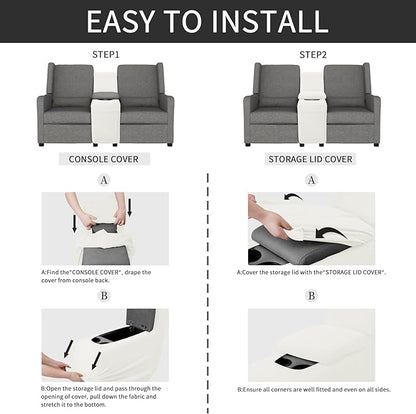 EASY TO INSTALL

STEP1

CONSOLE COVER

A

A:Find the"CONSOLE COVER", drape the cover from console back.

B

B:Open the storage lid and pass through the opening of cover, pull down the fabric and stretch it to the bottom.

STEP2

STORAGE LID COVER

A

A:Cover the storage lid with the"STORAGE LID COVER".

B

B:Ensure all corners are well fitted and even on all sides.