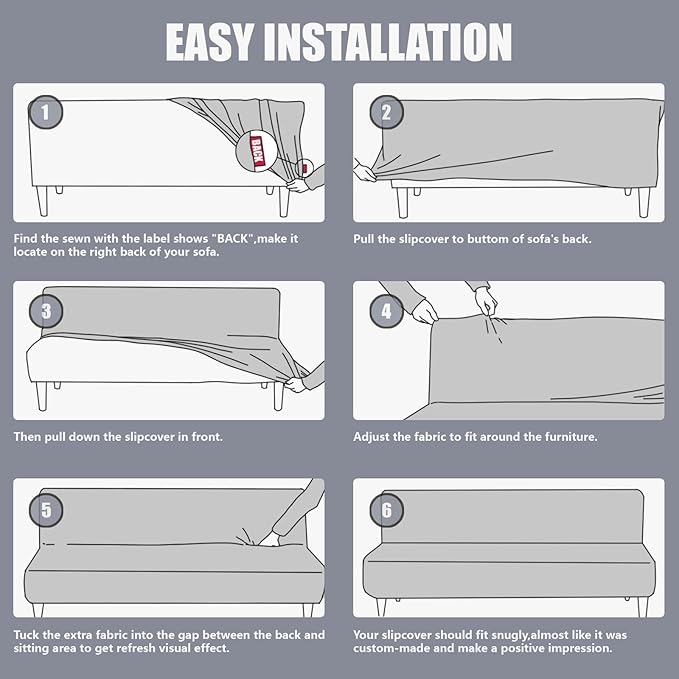 EASY INSTALLATION

1

BACK

Find the sewn with the label shows "BACK",make it locate on the right back of your sofa.

2

Pull the slipcover to buttom of sofa's back.

3

Then pull down the slipcover in front.

4

Adjust the fabric to fit around the furniture.

5

Tuck the extra fabric into the gap between the back and sitting area to get refresh visual effect.

6

Your slipcover should fit snugly,almost like it was custom-made and make a positive impression.