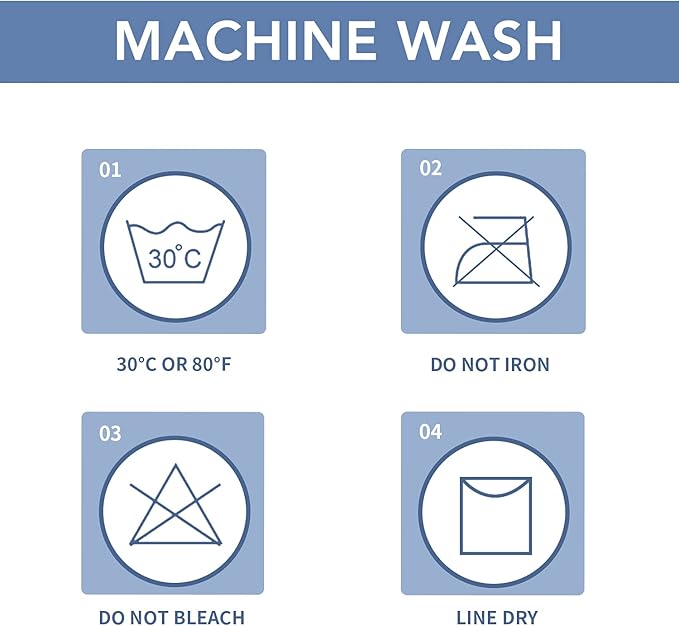 MACHINE WASH

01

30°C

30°C OR 80°F

02

DO NOT IRON

03

DO NOT BLEACH

04

LINE DRY