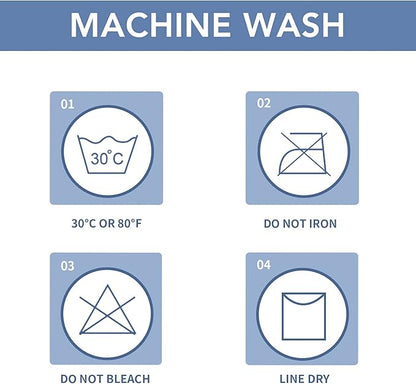 MACHINE WASH

01

30°C

30°C OR 80°F

02

DO NOT IRON

03

DO NOT BLEACH

04

LINE DRY