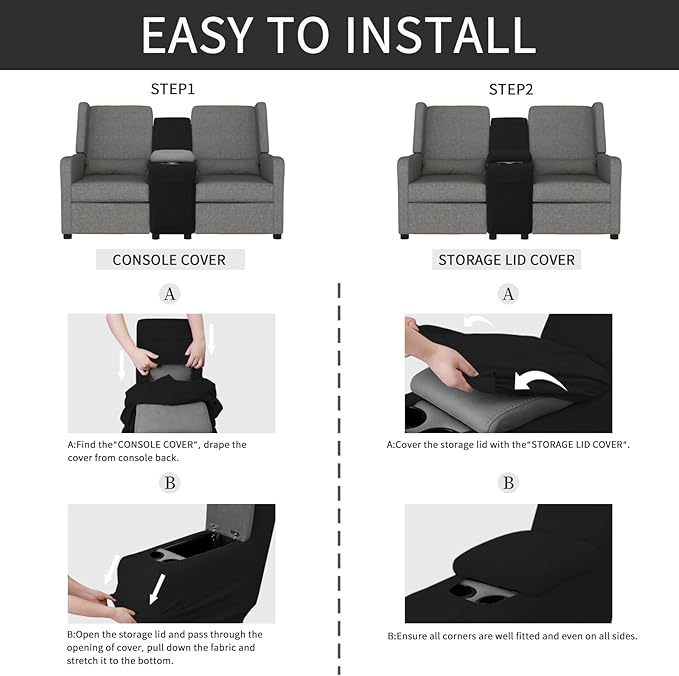 EASY TO INSTALL

STEP1

CONSOLE COVER

A

A:Find the"CONSOLE COVER", drape the cover from console back.

B

B:Open the storage lid and pass through the opening of cover, pull down the fabric and stretch it to the bottom.

STEP2

STORAGE LID COVER

A

A:Cover the storage lid with the"STORAGE LID COVER".

B

B:Ensure all corners are well fitted and even on all sides.