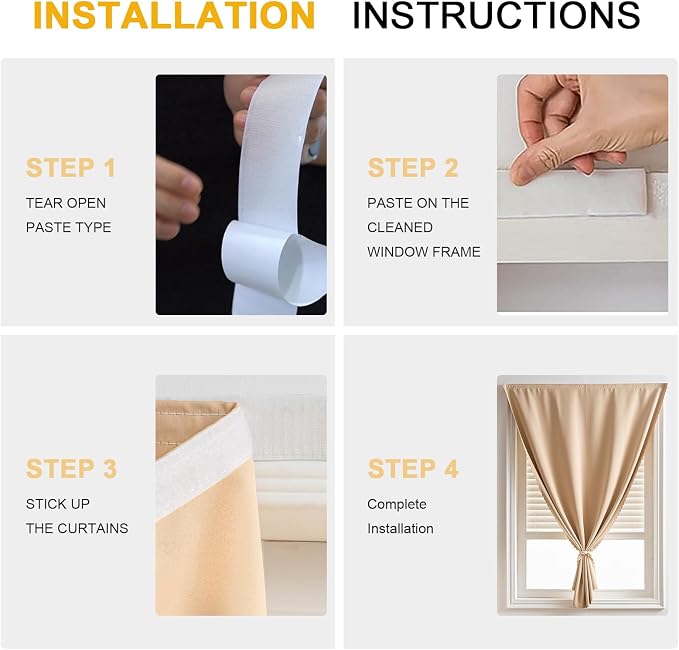 INSTALLATION INSTRUCTIONS

STEP 1
TEAR OPEN PASTE TYPE

STEP 2
PASTE ON THE CLEANED WINDOW FRAME

STEP 3
STICK UP THE CURTAINS

STEP 4
Complete Installation