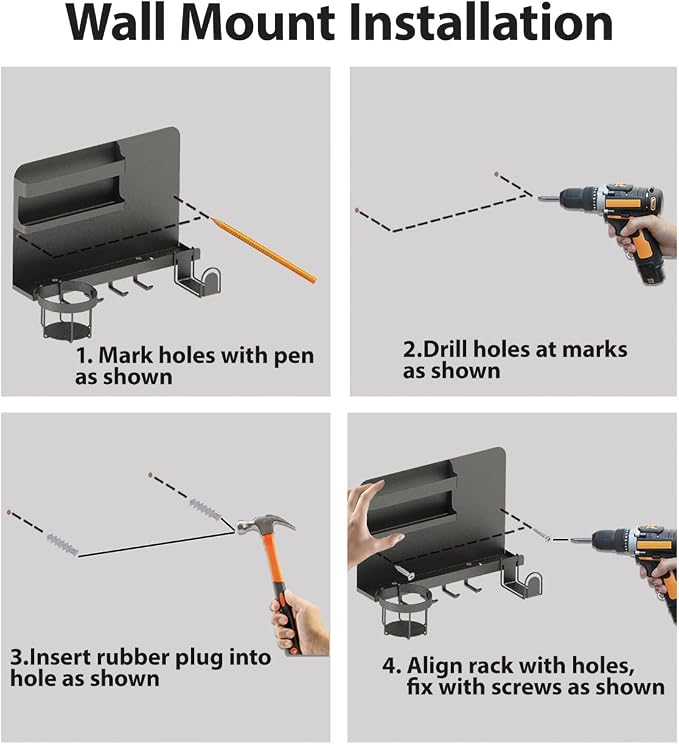 Wall Mount Installation

1. Mark holes with pen as shown

2.Drill holes at marks as shown

3.Insert rubber plug into hole as shown

4. Align rack with holes, fix with screws as shown