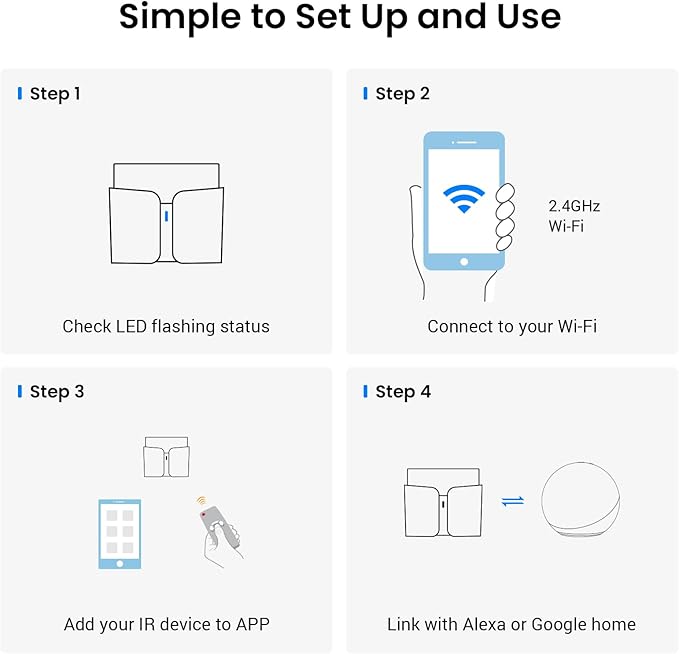 Simple to Set Up and Use

Step 1

Check LED flashing status

Step 2

2.4GHz Wi-Fi

Connect to your Wi-Fi

Step 3

Add your IR device to APP

Step 4

Link with Alexa or Google home