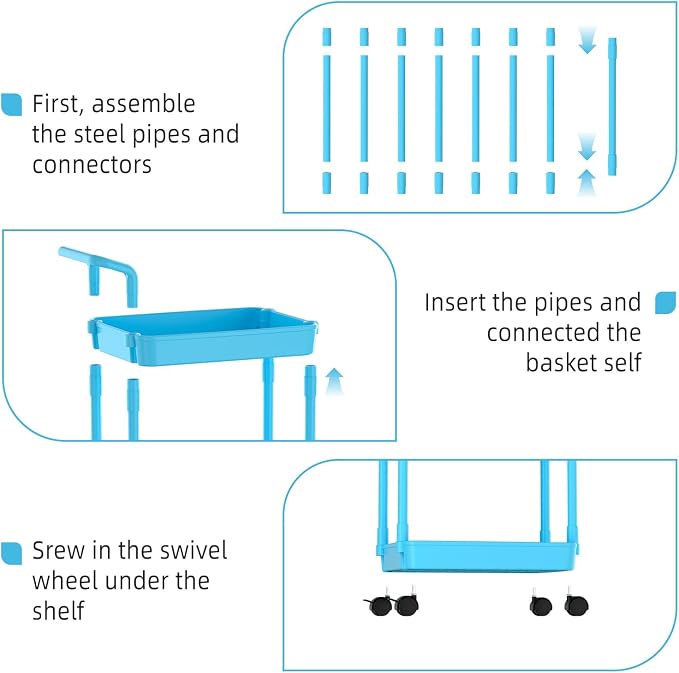 First, assemble the steel pipes and connectors

Insert the pipes and connected the basket self

Srew in the swivel wheel under the shelf